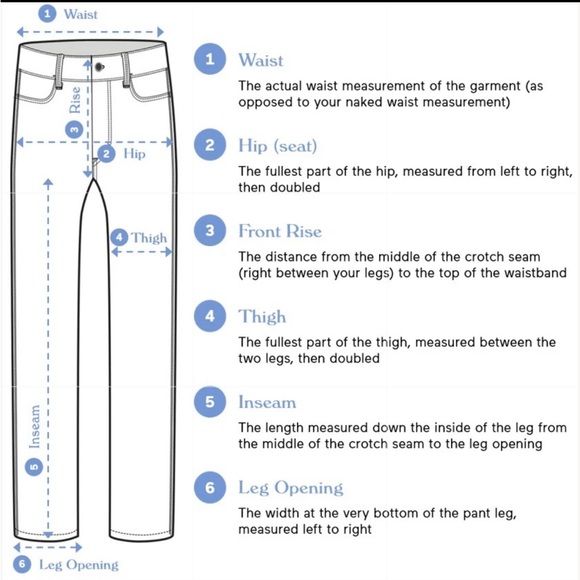 1 Waist

3 Rise

2 Hip

4 Thigh

5 Inseam

6 Leg Opening

1 Waist

The actual waist measurement of the garment (as opposed to your naked waist measurement)

2 Hip (seat)

The fullest part of the hip, measured from left to right, then doubled

3 Front Rise

The distance from the middle of the crotch seam (right between your legs) to the top of the waistband

4 Thigh

The fullest part of the thigh, measured between the two legs, then doubled

5 Inseam

The length measured down the inside of the leg from the middle of the crotch seam to the leg opening

6 Leg Opening

The width at the very bottom of the pant leg, measured left to right